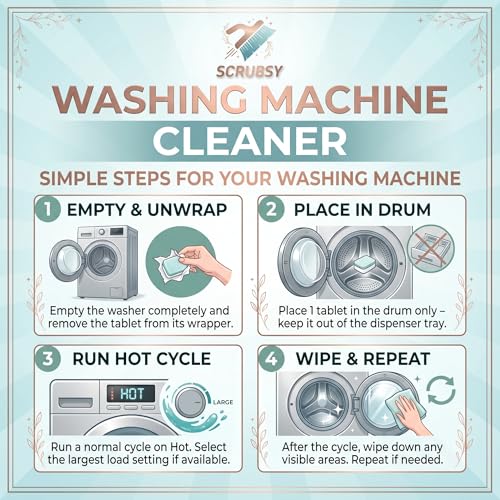 SCRUBSY

WASHING MACHINE
CLEANER

SIMPLE STEPS FOR YOUR WASHING MACHINE

1 EMPTY & UNWRAP

Empty the washer completely and remove the tablet from its wrapper.

2 PLACE IN DRUM

Place 1 tablet in the drum only – keep it out of the dispenser tray.

3 RUN HOT CYCLE

HOT

LARGE

Run a normal cycle on Hot. Select the largest load setting if available.

4 WIPE & REPEAT

After the cycle, wipe down any visible areas. Repeat if needed.